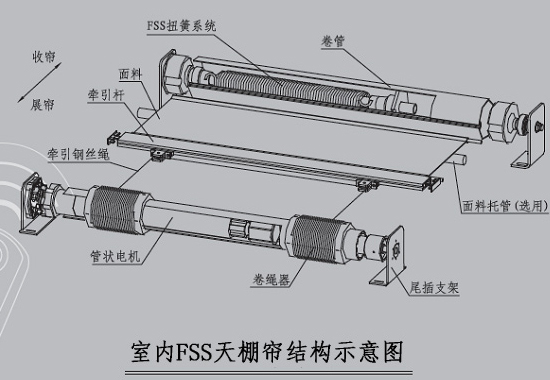 FSS扭簧系统

卷管

收帘

展帘

面料

牵引杆

牵引钢丝绳

面料托管(选用)

管状电机

卷绳器

尾插支架

室内FSS天棚帘结构示意图