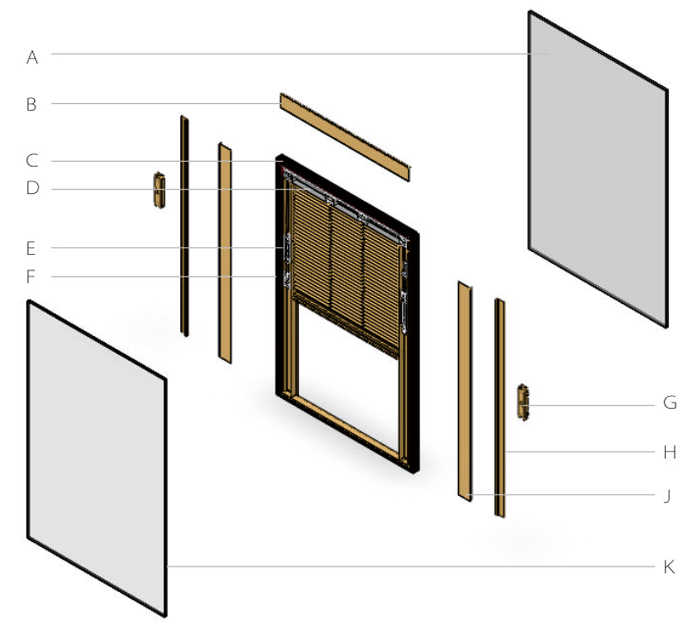 A
B
C
D
E
F
G
H
J
K